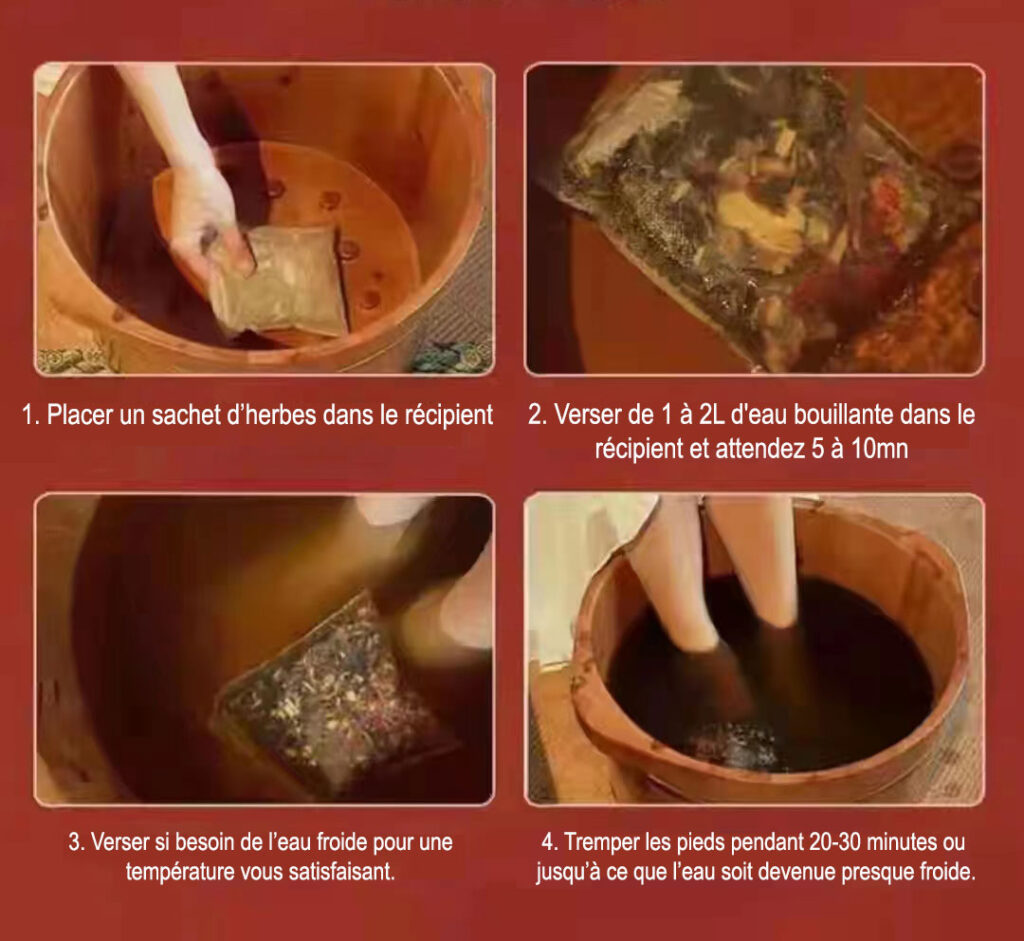 1. Placer un sachet d’herbes dans le récipient

2. Verser de 1 à 2L d'eau bouillante dans le récipient et attendez 5 à 10mn

3. Verser si besoin de l’eau froide pour une température vous satisfaisant.

4. Tremper les pieds pendant 20-30 minutes ou jusqu’à ce que l’eau soit devenue presque froide.